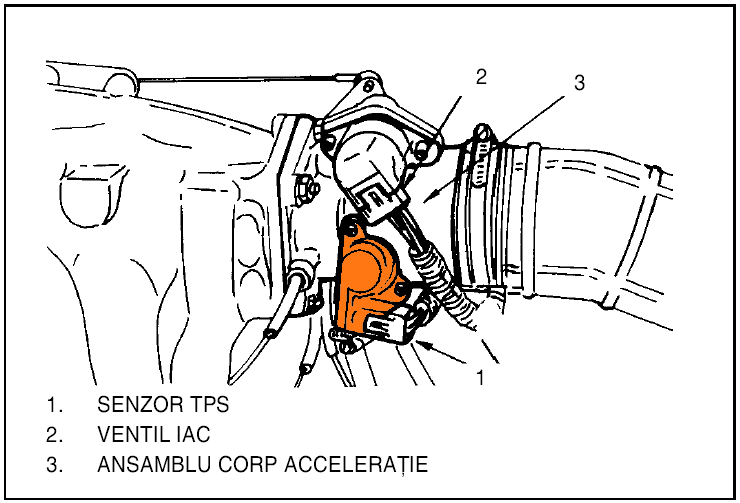 2

3

1

1. SENZOR TPS
2. VENTIL IAC
3. ANSAMBLU CORP ACCELERAȚIE