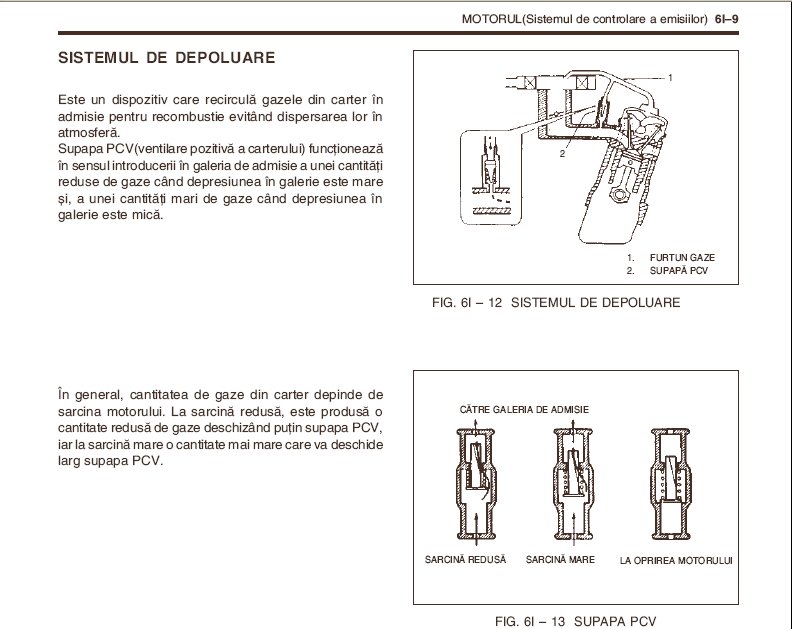 MOTORUL(Sistemul de controlare a emisiilor) 6I–9

SISTEMUL DE DEPOLUARE

Este un dispozitiv care recirculă gazele din carter în admisie pentru recombustie evitând dispersarea lor în atmosferă.
Supapa PCV(ventilare pozitivă a carterului) funcționează în sensul introducerii în galeria de admisie a unei cantități reduse de gaze când depresiunea în galerie este mare și, a unei cantități mari de gaze când depresiunea în galerie este mică.

1

2

1. FURTUN GAZE
2. SUPAPĂ PCV

FIG. 6I – 12 SISTEMUL DE DEPOLUARE

În general, cantitatea de gaze din carter depinde de sarcina motorului. La sarcină redusă, este produsă o cantitate redusă de gaze deschizând puțin supapa PCV, iar la sarcină mare o cantitate mai mare care va deschide larg supapa PCV.

CĂTRE GALERIA DE ADMISIE

SARCINĂ REDUSĂ SARCINĂ MARE LA OPRIREA MOTORULUI

FIG. 6I – 13 SUPAPA PCV