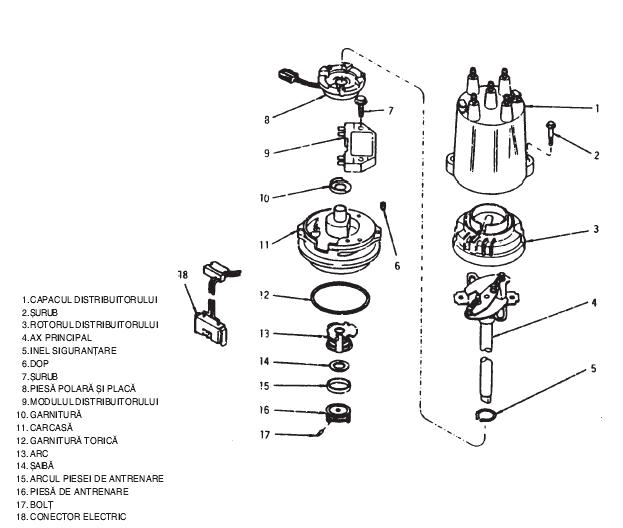 8
7
9
10
11
6
18
12
13
14
15
16
17
1
2
3
4
5

1. CAPACUL DISTRIBUITORULUI
2. ȘURUB
3. ROTORUL DISTRIBUITORULUI
4. AX PRINCIPAL
5. INEL SIGURANȚARE
6. DOP
7. ȘURUB
8. PIESĂ POLARĂ ȘI PLACĂ
9. MODULUL DISTRIBUITORULUI
10. GARNITURĂ
11. CARCASĂ
12. GARNITURĂ TORICĂ
13. ARC
14. ȘAIBĂ
15. ARCUL PIESEI DE ANTRENARE
16. PIESĂ DE ANTRENARE
17. BOLȚ
18. CONECTOR ELECTRIC