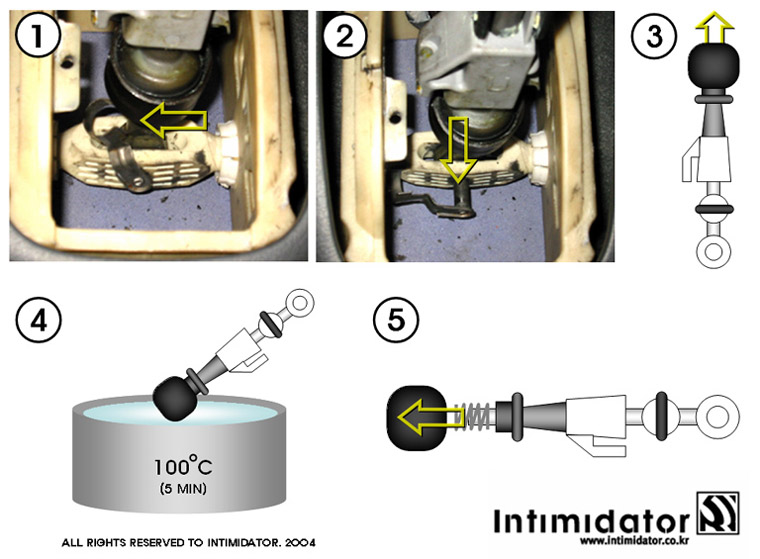 1

2

3

4

100°C
(5 MIN)

5

ALL RIGHTS RESERVED TO INTIMIDATOR. 2004

Intimidator
www.intimidator.co.kr