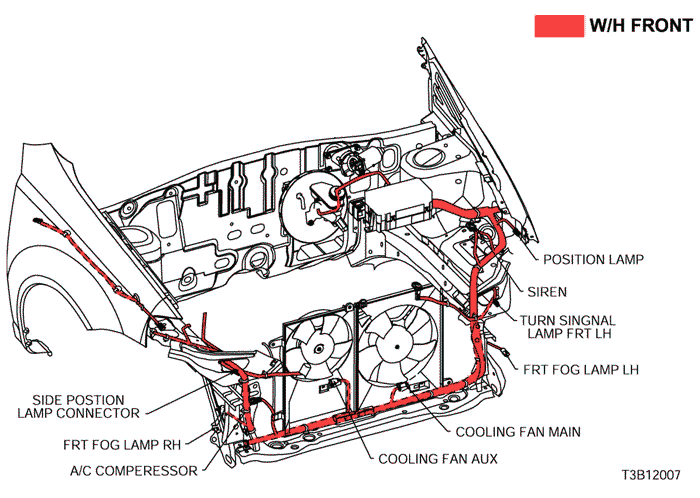 W/H FRONT

POSITION LAMP

SIREN

TURN SINGNAL LAMP FRT LH

FRT FOG LAMP LH

SIDE POSTION LAMP CONNECTOR

FRT FOG LAMP RH

A/C COMPERESSOR

COOLING FAN MAIN

COOLING FAN AUX

T3B12007