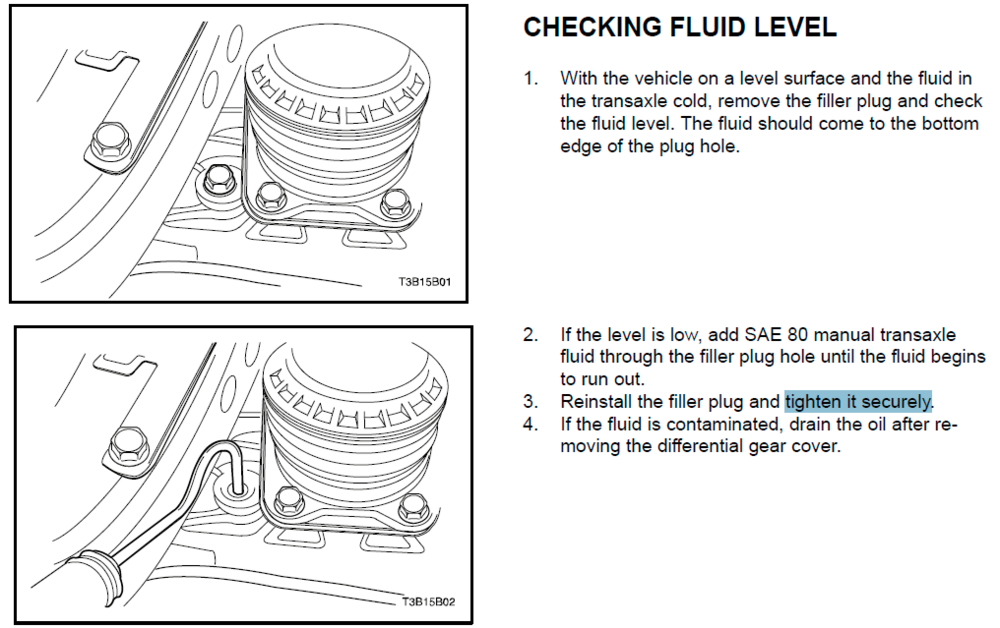 T3B15B01

CHECKING FLUID LEVEL

1. With the vehicle on a level surface and the fluid in the transaxle cold, remove the filler plug and check the fluid level. The fluid should come to the bottom edge of the plug hole.

T3B15B02

2. If the level is low, add SAE 80 manual transaxle fluid through the filler plug hole until the fluid begins to run out.
3. Reinstall the filler plug and tighten it securely.
4. If the fluid is contaminated, drain the oil after removing the differential gear cover.