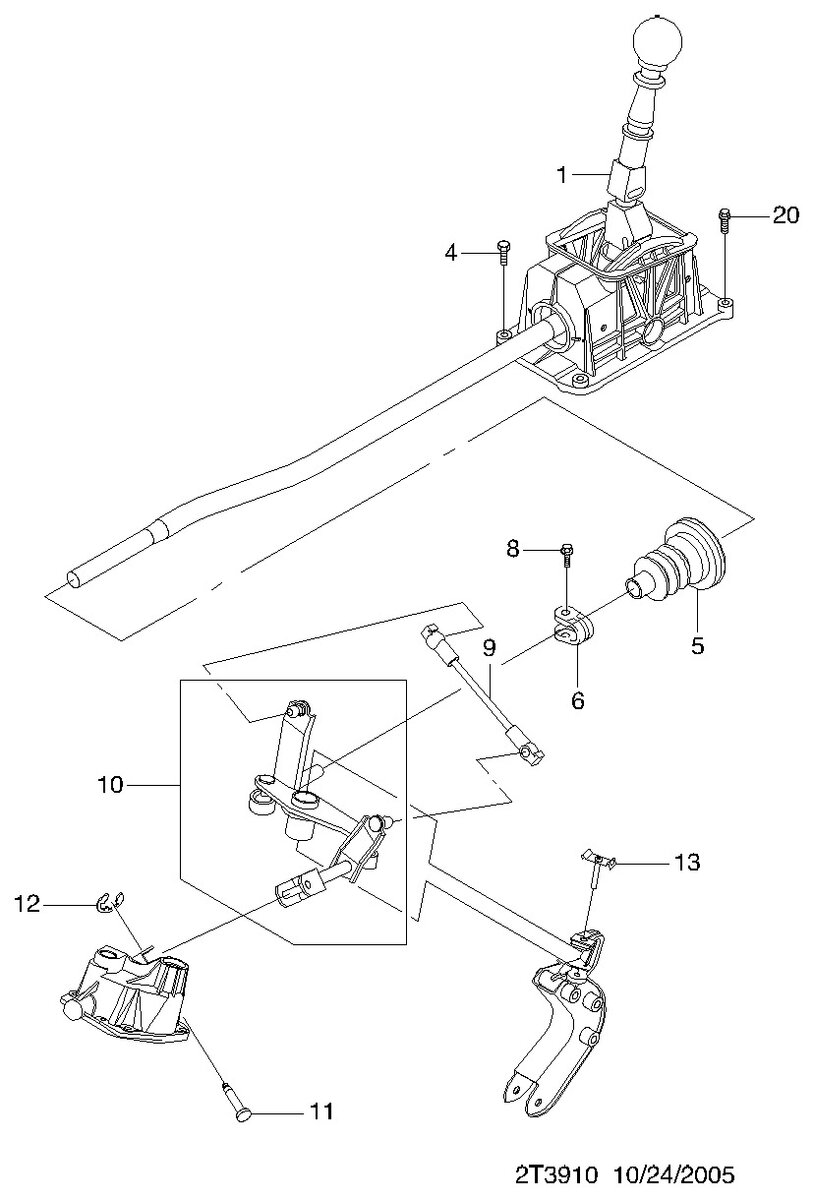 1
20
4
8
5
9
6
10
13
12
11
2T3910 10/24/2005