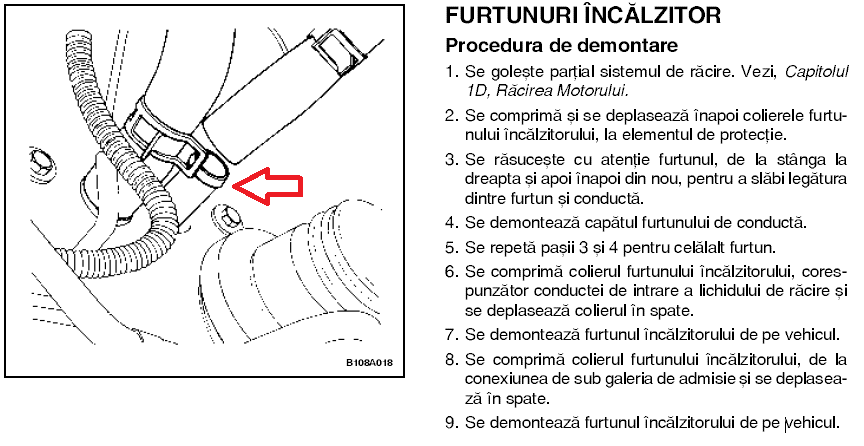 B108A018

FURTUNURI ÎNCĂLZITOR

Procedura de demontare

1. Se golește parțial sistemul de răcire. Vezi, Capitolul 1D, Răcirea Motorului.

2. Se comprimă și se deplasează înapoi colierele furtunului încălzitorului, la elementul de protecție.

3. Se răsucește cu atenție furtunul, de la stânga la dreapta și apoi înapoi din nou, pentru a slăbi legătura dintre furtun și conductă.

4. Se demontează capătul furtunului de conductă.

5. Se repetă pașii 3 și 4 pentru celălalt furtun.

6. Se comprimă colierul furtunului încălzitorului, corespunzător conductei de intrare a lichidului de răcire și se deplasează colierul în spate.

7. Se demontează furtunul încălzitorului de pe vehicul.

8. Se comprimă colierul furtunului încălzitorului, de la conexiunea de sub galeria de admisie și se deplasează în spate.

9. Se demontează furtunul încălzitorului de pe vehicul.