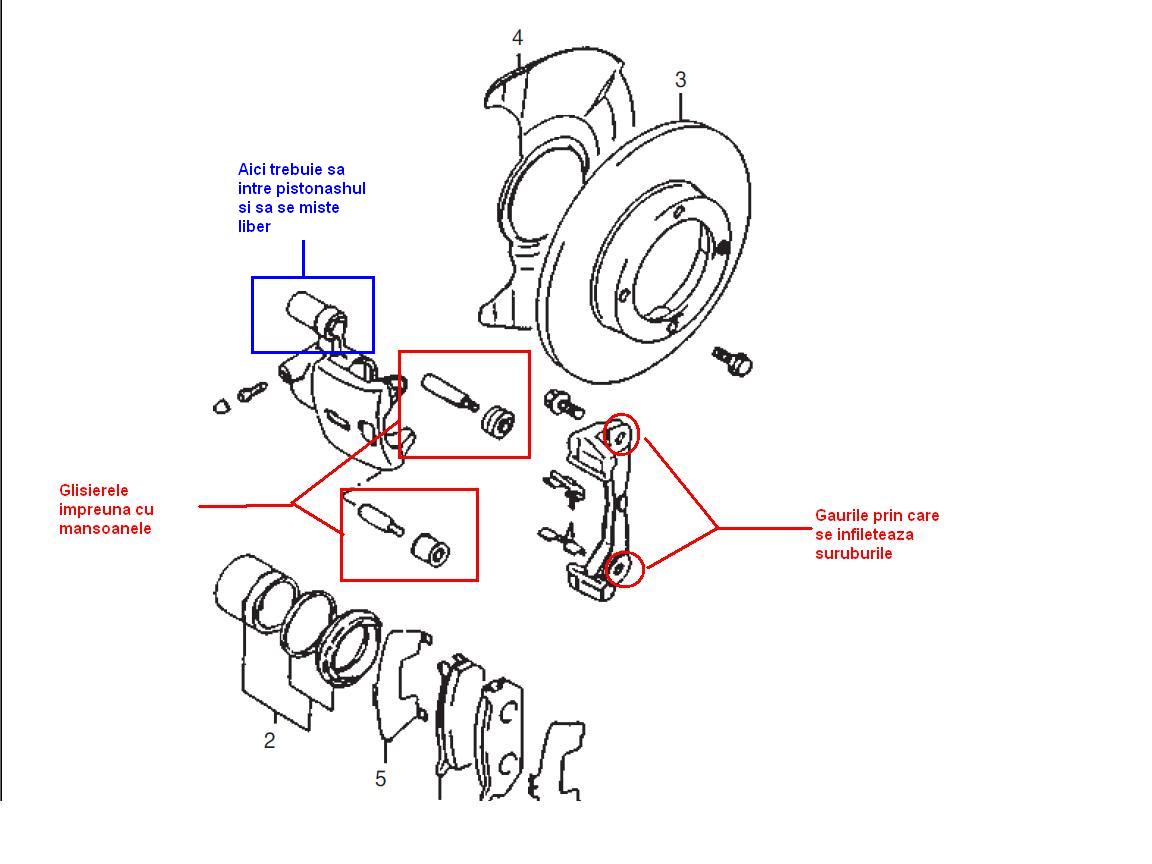 4

3

Aici trebuie sa intre pistonashul si sa se miste liber

Glisierele impreuna cu mansoanele

Gaurile prin care se infileteaza suruburile

2

5