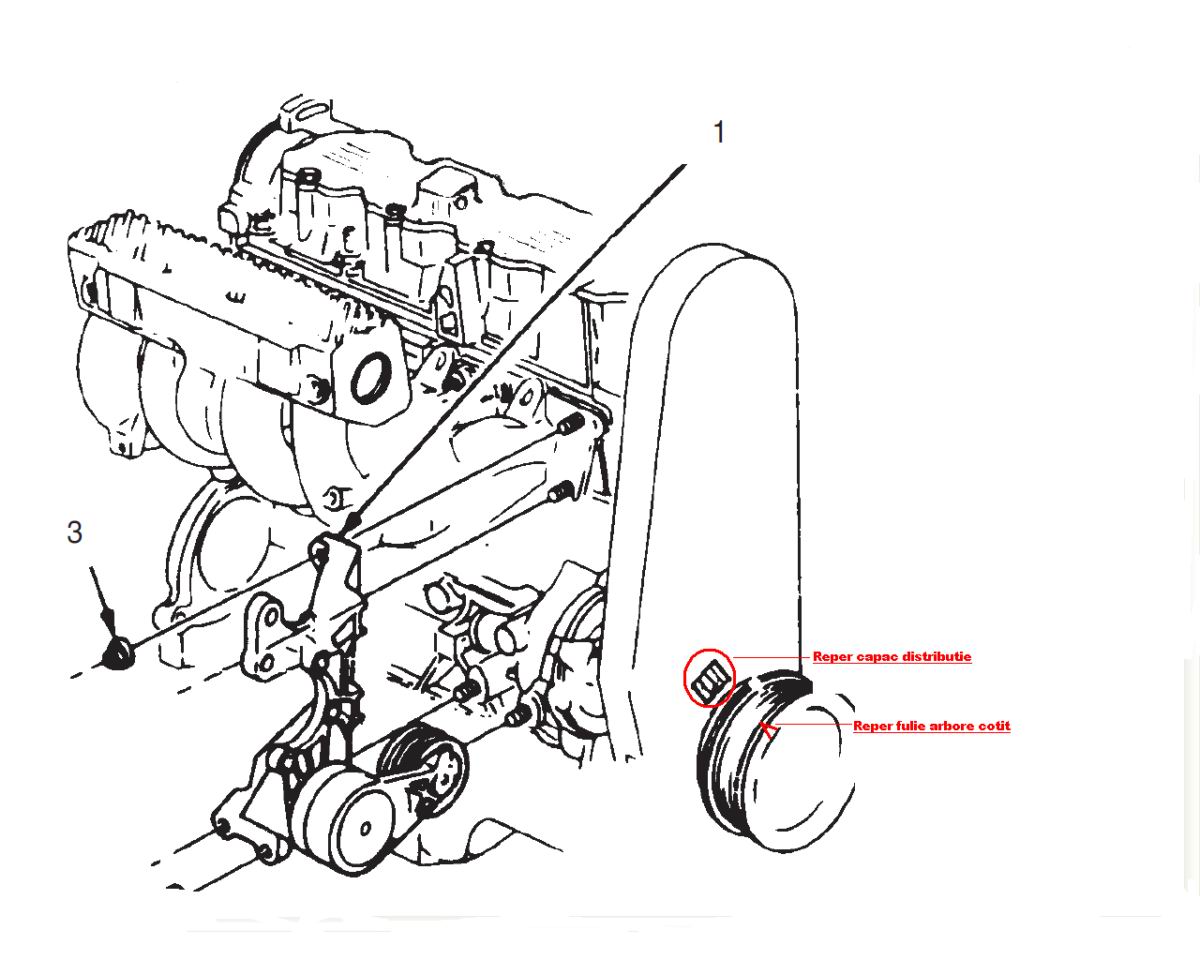 1

3

Reper capac distributie

Reper fulie arbore cotit