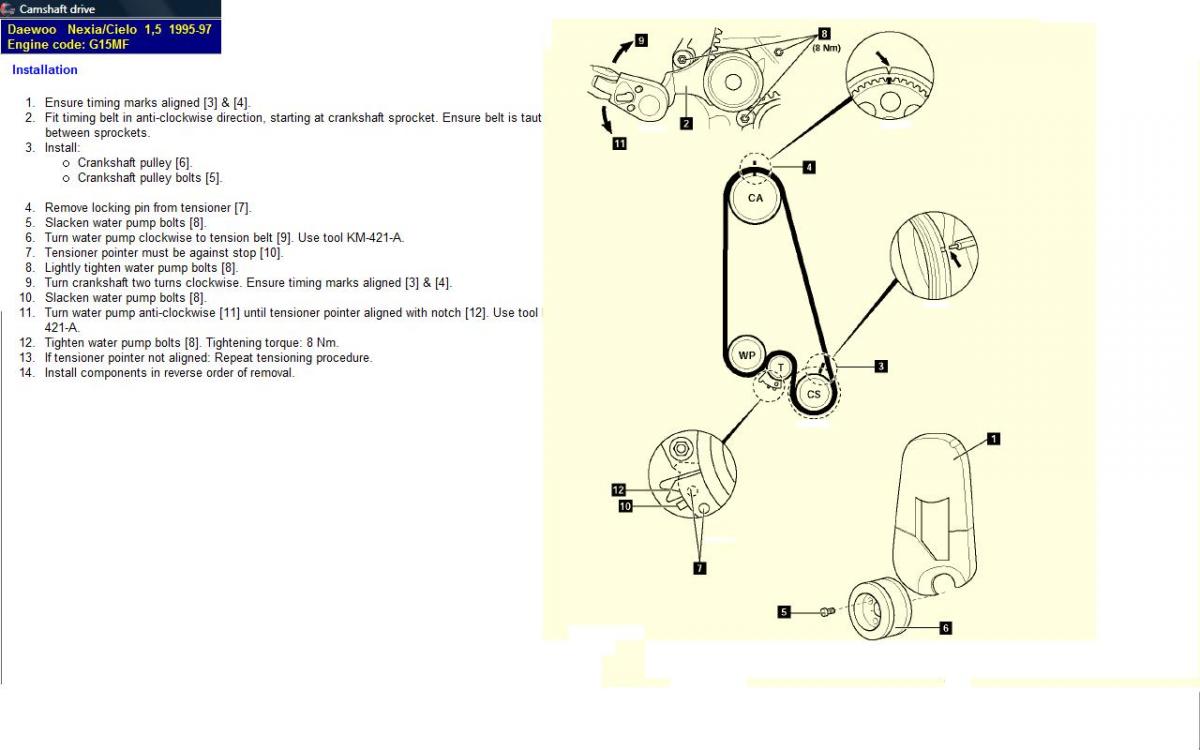 Camshaft drive

Daewoo Nexia/Cielo 1,5 1995-97
Engine code: G15MF

Installation

1. Ensure timing marks aligned [3] & [4].
2. Fit timing belt in anti-clockwise direction, starting at crankshaft sprocket. Ensure belt is taut between sprockets.
3. Install:
   ○ Crankshaft pulley [6].
   ○ Crankshaft pulley bolts [5].

4. Remove locking pin from tensioner [7].
5. Slacken water pump bolts [8].
6. Turn water pump clockwise to tension belt [9]. Use tool KM-421-A.
7. Tensioner pointer must be against stop [10].
8. Lightly tighten water pump bolts [8].
9. Turn crankshaft two turns clockwise. Ensure timing marks aligned [3] & [4].
10. Slacken water pump bolts [8].
11. Turn water pump anti-clockwise [11] until tensioner pointer aligned with notch [12]. Use tool 421-A.
12. Tighten water pump bolts [8]. Tightening torque: 8 Nm.
13. If tensioner pointer not aligned: Repeat tensioning procedure.
14. Install components in reverse order of removal.

9
8
(8 Nm)
2
11
4
CA
WP
T
CS
3
1
12
10
7
5
6