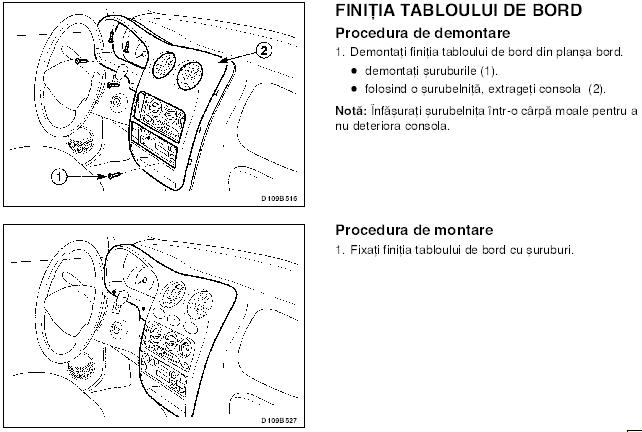 2

1

D109B516

FINIȚIA TABLOULUI DE BORD

Procedura de demontare

1. Demontați finiția tabloului de bord din planșa bord.

• demontați șuruburile (1).

• folosind o șurubelniță, extrageți consola (2).

Notă: Înfășurați șurubelnița într-o cârpă moale pentru a nu deteriora consola.

D109B527

Procedura de montare

1. Fixați finiția tabloului de bord cu șuruburi.