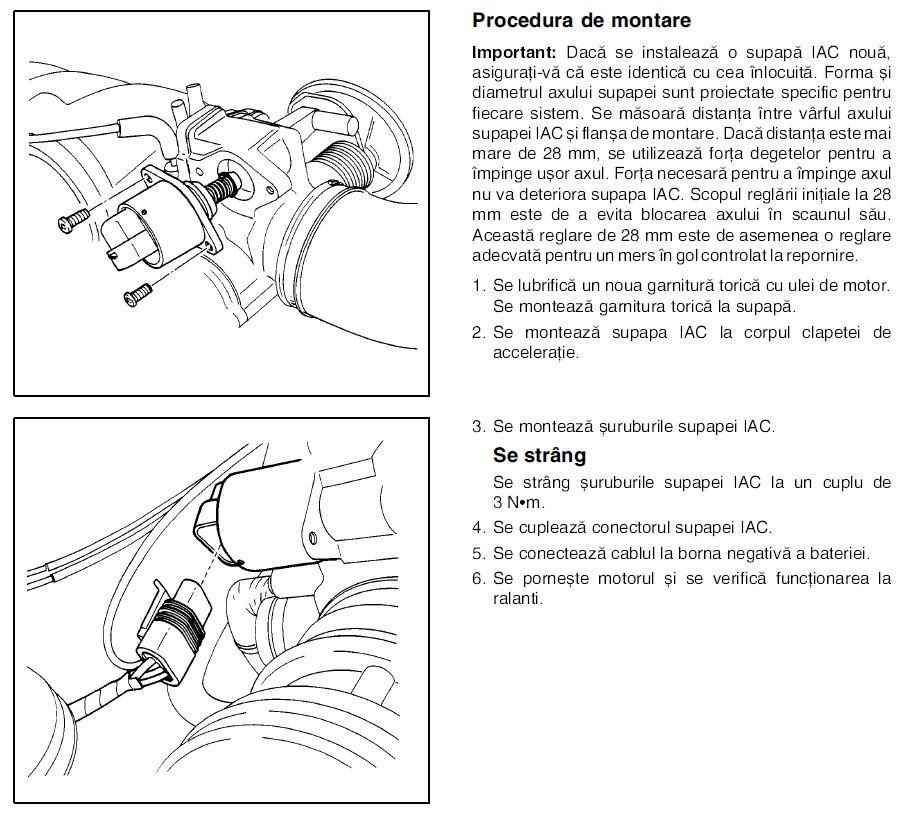 Procedura de montare

Important: Dacă se instalează o supapă IAC nouă, asigurați-vă că este identică cu cea înlocuită. Forma și diametrul axului supapei sunt proiectate specific pentru fiecare sistem. Se măsoară distanța între vârful axului supapei IAC și flanșa de montare. Dacă distanța este mai mare de 28 mm, se utilizează forța degetelor pentru a împinge ușor axul. Forța necesară pentru a împinge axul nu va deteriora supapa IAC. Scopul reglării inițiale la 28 mm este de a evita blocarea axului în scaunul său. Această reglare de 28 mm este de asemenea o reglare adecvată pentru un mers în gol controlat la repornire.

1. Se lubrifică un noua garnitură torică cu ulei de motor. Se montează garnitura torică la supapă.
2. Se montează supapa IAC la corpul clapetei de accelerație.

3. Se montează șuruburile supapei IAC.

Se strâng

Se strâng șuruburile supapei IAC la un cuplu de 3 N•m.
4. Se cuplează conectorul supapei IAC.
5. Se conectează cablul la borna negativă a bateriei.
6. Se pornește motorul și se verifică funcționarea la ralanti.