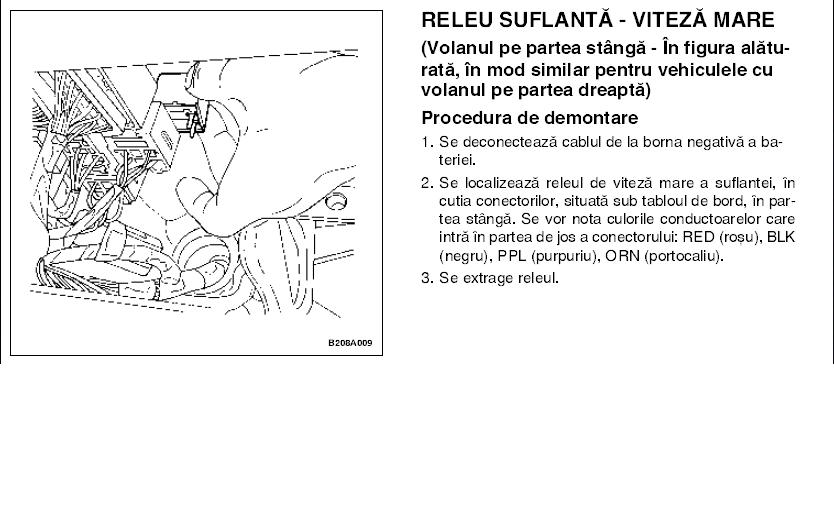 B208A009

RELEU SUFLANTĂ - VITEZĂ MARE

(Volanul pe partea stângă - În figura alăturată, în mod similar pentru vehiculele cu volanul pe partea dreaptă)

Procedura de demontare

1. Se deconectează cablul de la borna negativă a bateriei.

2. Se localizează releul de viteză mare a suflantei, în cutia conectorilor, situată sub tabloul de bord, în partea stângă. Se vor nota culorile conductoarelor care intră în partea de jos a conectorului: RED (roșu), BLK (negru), PPL (purpuriu), ORN (portocaliu).

3. Se extrage releul.