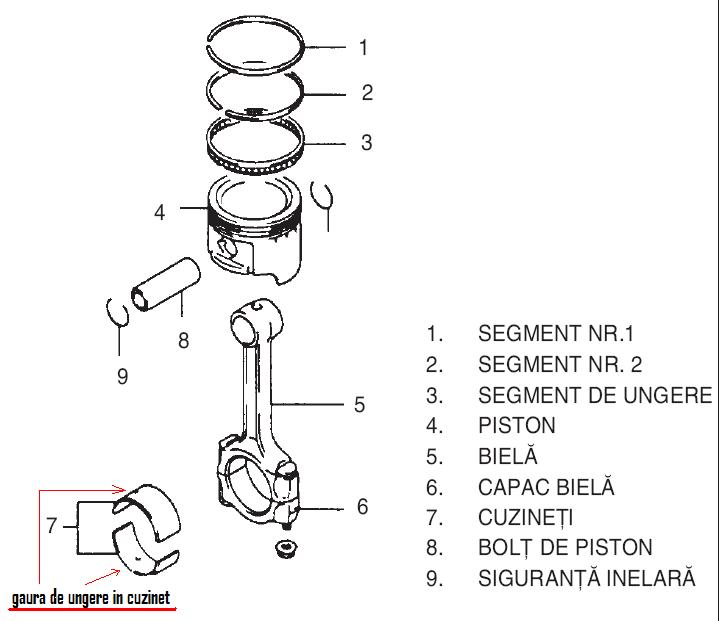 1
2
3
4
8
9
5
6
7

gaura de ungere in cuzinet

1. SEGMENT NR.1
2. SEGMENT NR. 2
3. SEGMENT DE UNGERE
4. PISTON
5. BIELĂ
6. CAPAC BIELĂ
7. CUZINEȚI
8. BOLȚ DE PISTON
9. SIGURANȚĂ INELARĂ