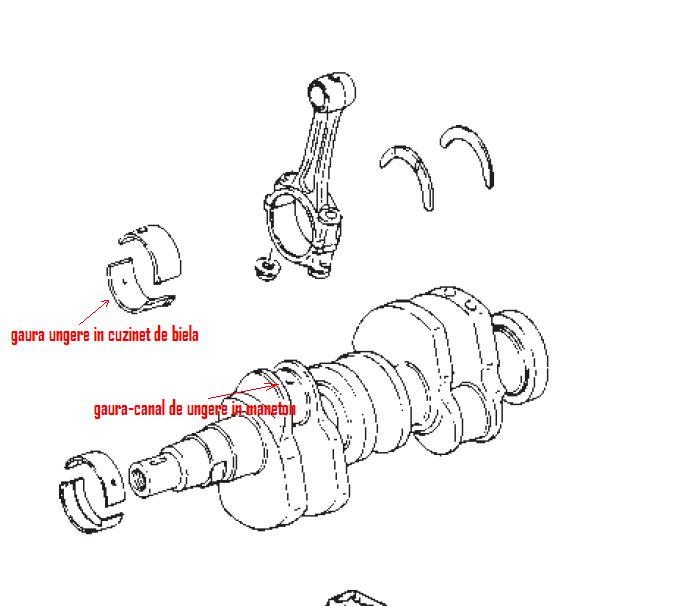 gaura ungere in cuzinet de biela

gaura-canal de ungere in maneton