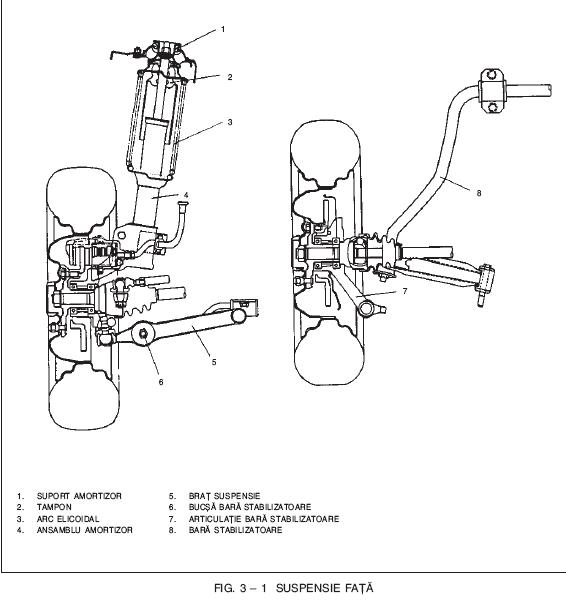 1
2
3
4
5
6
7
8

1. SUPORT AMORTIZOR
2. TAMPON
3. ARC ELICOIDAL
4. ANSAMBLU AMORTIZOR

5. BRAȚ SUSPENSIE
6. BUCȘĂ BARĂ STABILIZATOARE
7. ARTICULAȚIE BARĂ STABILIZATOARE
8. BARĂ STABILIZATOARE

FIG. 3 – 1 SUSPENSIE FAȚĂ