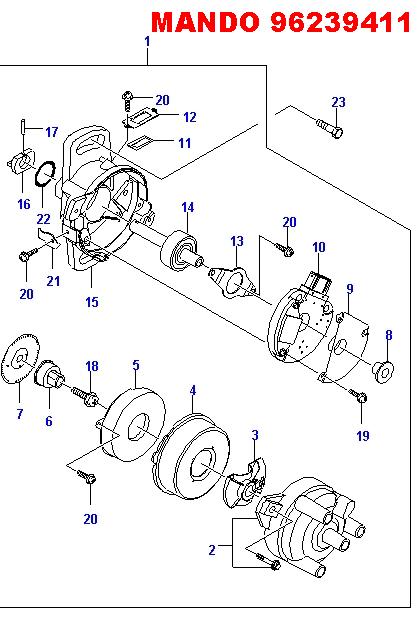 MANDO 96239411

1
20
12
23
17
11
16
22
14
20
13
10
20
21
15
9
8
18
5
7
6
4
19
3
20
2