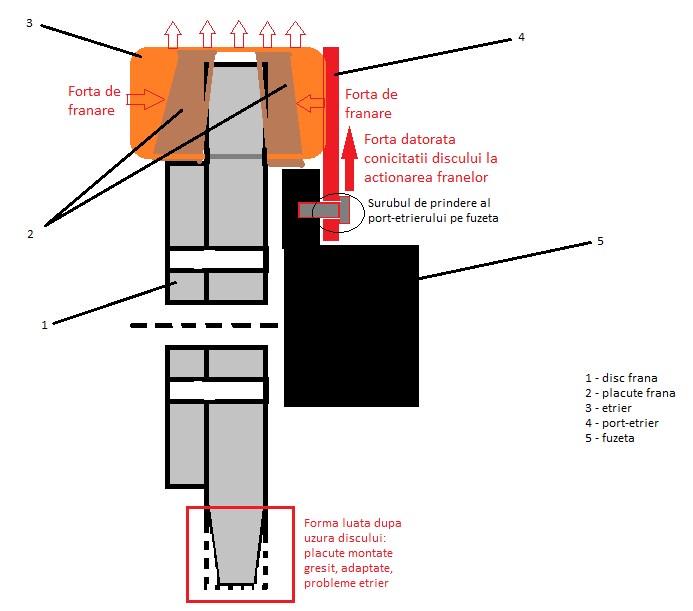 3

4

Forta de franare

Forta de franare

Forta datorata conicitatii discului la actionarea franelor

Surubul de prindere al port-etrierului pe fuzeta

2

5

1

1 - disc frana
2 - placute frana
3 - etrier
4 - port-etrier
5 - fuzeta

Forma luata dupa uzura discului: placute montate gresit, adaptate, probleme etrier