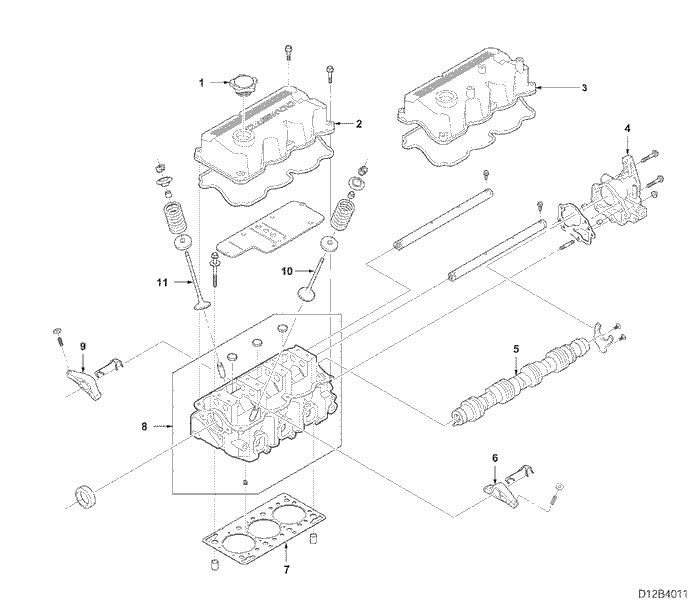 1
2
3
4
11
10
9
5
8
6
7
D12B4011