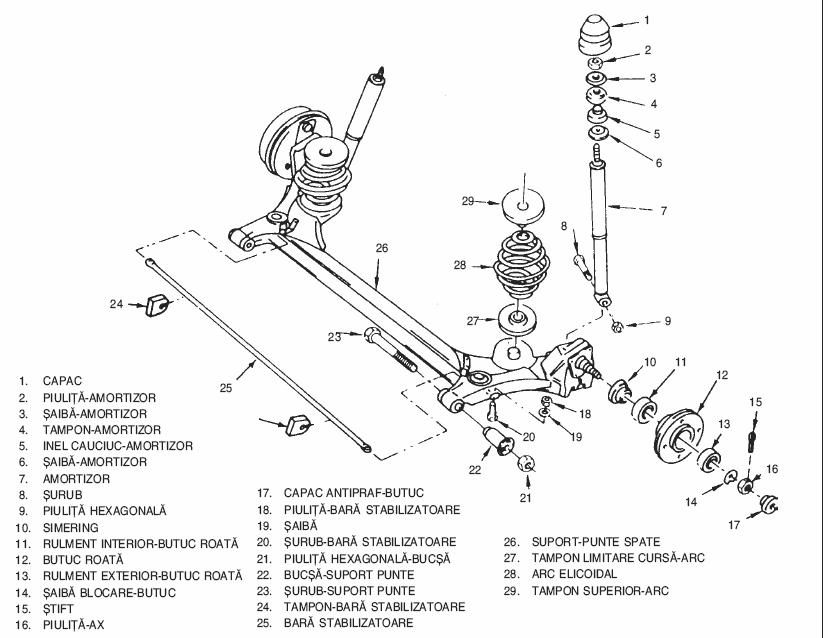 1
2
3
4
5
6
7
8
9
10
11
12
13
14
15
16
17
18
19
20
21
22
23
24
25
26
27
28
29

1. CAPAC
2. PIULIȚĂ-AMORTIZOR
3. ȘAIBĂ-AMORTIZOR
4. TAMPON-AMORTIZOR
5. INEL CAUCIUC-AMORTIZOR
6. ȘAIBĂ-AMORTIZOR
7. AMORTIZOR
8. ȘURUB
9. PIULIȚĂ HEXAGONALĂ
10. SIMERING
11. RULMENT INTERIOR-BUTUC ROATĂ
12. BUTUC ROATĂ
13. RULMENT EXTERIOR-BUTUC ROATĂ
14. ȘAIBĂ BLOCARE-BUTUC
15. ȘTIFT
16. PIULIȚĂ-AX

17. CAPAC ANTIPRAF-BUTUC
18. PIULIȚĂ-BARĂ STABILIZATOARE
19. ȘAIBĂ
20. ȘURUB-BARĂ STABILIZATOARE
21. PIULIȚĂ HEXAGONALĂ-BUCȘĂ
22. BUCȘĂ-SUPORT PUNTE
23. ȘURUB-SUPORT PUNTE
24. TAMPON-BARĂ STABILIZATOARE
25. BARĂ STABILIZATOARE

26. SUPORT-PUNTE SPATE
27. TAMPON LIMITARE CURSĂ-ARC
28. ARC ELICOIDAL
29. TAMPON SUPERIOR-ARC