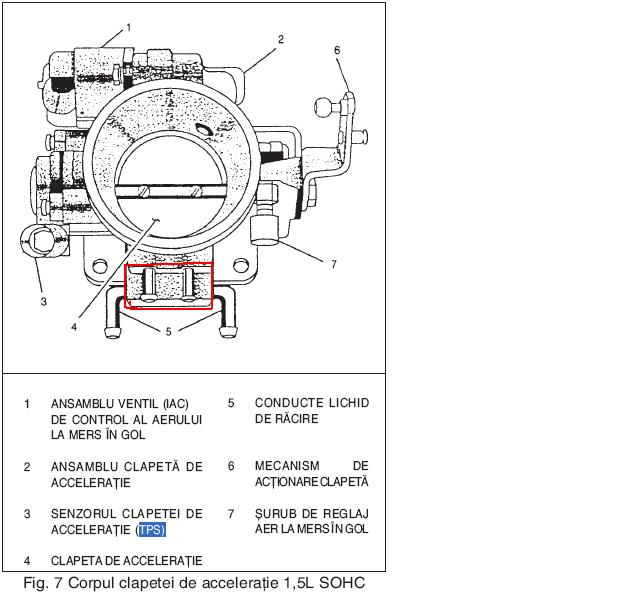 1
2
6
7
3
4
5

1 ANSAMBLU VENTIL (IAC) DE CONTROL AL AERULUI LA MERS ÎN GOL

2 ANSAMBLU CLAPETĂ DE ACCELERAȚIE

3 SENZORUL CLAPETEI DE ACCELERAȚIE (TPS)

4 CLAPETA DE ACCELERAȚIE

5 CONDUCTE LICHID DE RĂCIRE

6 MECANISM DE ACȚIONARE CLAPETĂ

7 ȘURUB DE REGLAJ AER LA MERS ÎN GOL

Fig. 7 Corpul clapetei de accelerație 1,5L SOHC